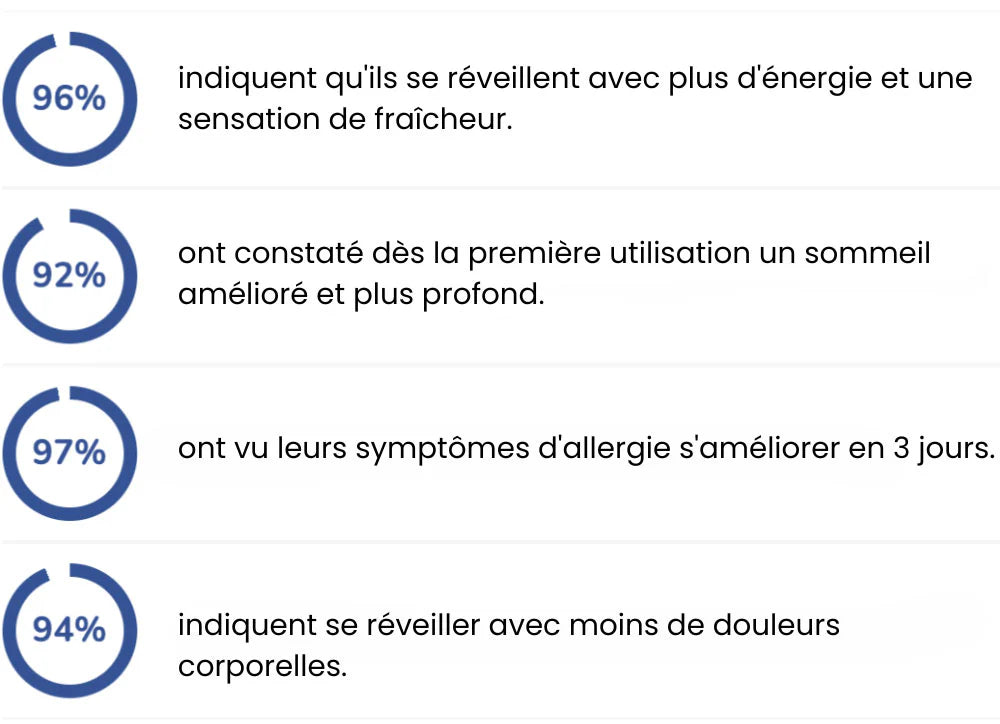 96%

indiquent qu'ils se réveillent avec plus d'énergie et une sensation de fraîcheur.

92%

ont constaté dès la première utilisation un sommeil amélioré et plus profond.

97%

ont vu leurs symptômes d'allergie s'améliorer en 3 jours.

94%

indiquent se réveiller avec moins de douleurs corporelles.